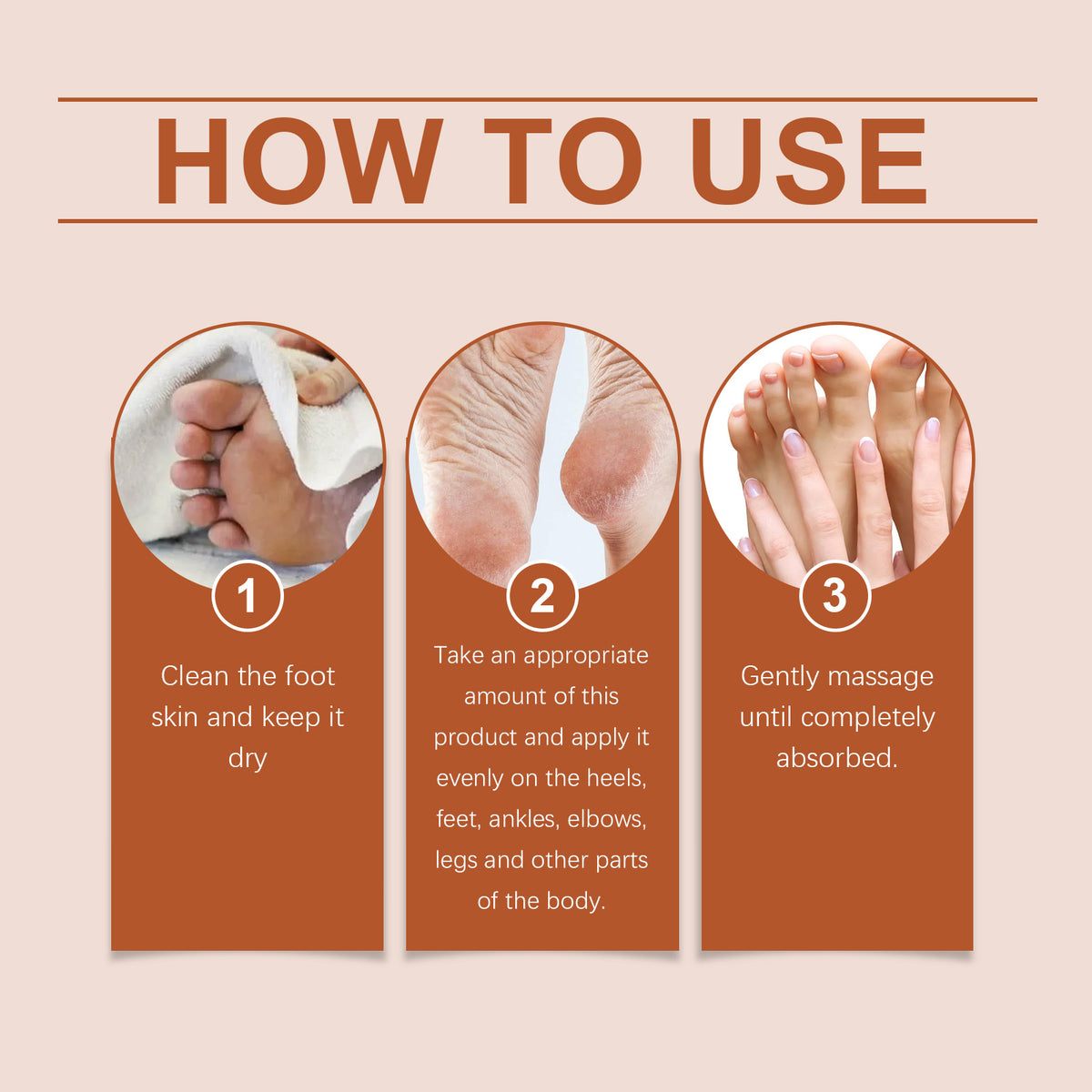 HOW TO USE

1

Clean the foot skin and keep it dry

2

Take an appropriate amount of this product and apply it evenly on the heels, feet, ankles, elbows, legs and other parts of the body.

3

Gently massage until completely absorbed.